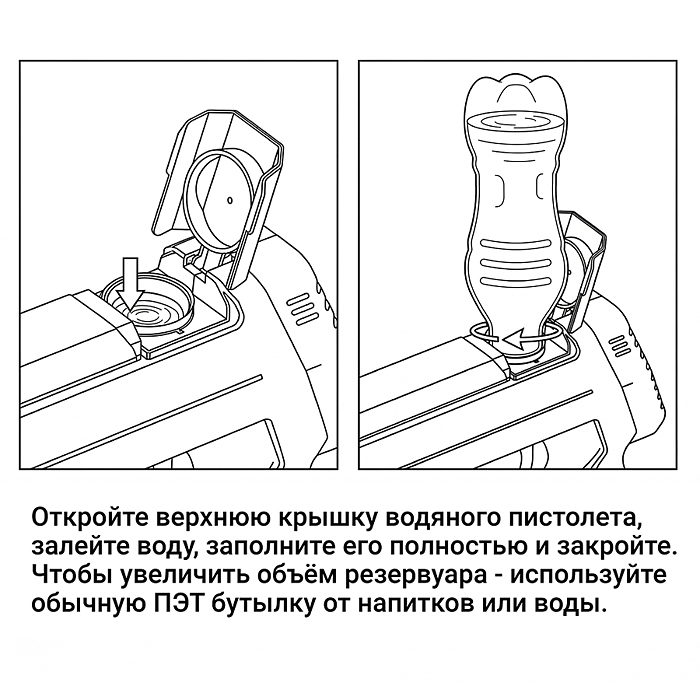 Откройте верхнюю крышку водяного пистолета, залейте воду, заполните его полностью и закройте. Чтобы увеличить объём резервуара - используйте обычную ПЭТ бутылку от напитков или воды.