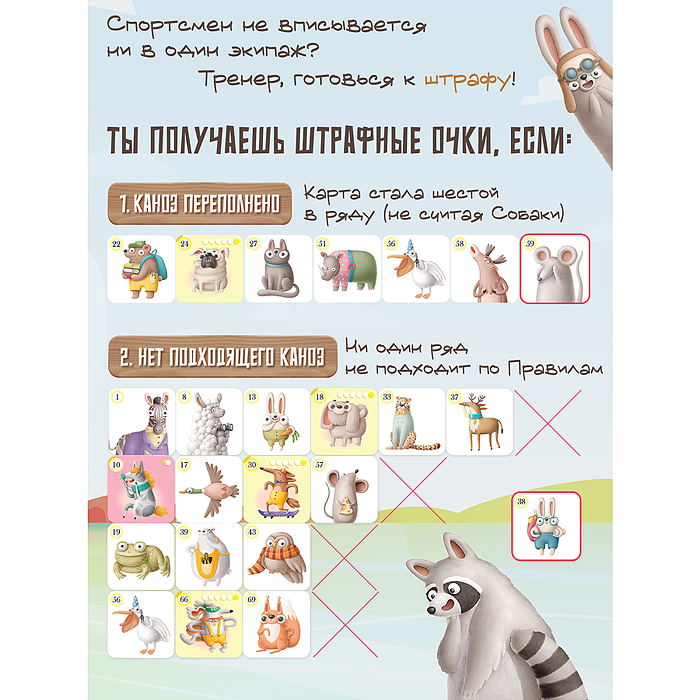 Спортсмен не вписывается ни в один экипаж?

Тренер, готовься к штрафу!

ТЫ ПОЛУЧАЕШЬ ШТРАФНЫЕ ОЧКИ, ЕСЛИ:

1. КАНОЭ ПЕРЕПОЛНЕНО

Карта стала шестой в ряду (не считая Собаки)

22 24 27 51 56 58 59

2. НЕТ ПОДХОДЯЩЕГО КАНОЭ

Ни один ряд не подходит по Правилам

1 8 13 18 33 37

10 17 30 57

38

19 39 43

56 66 69