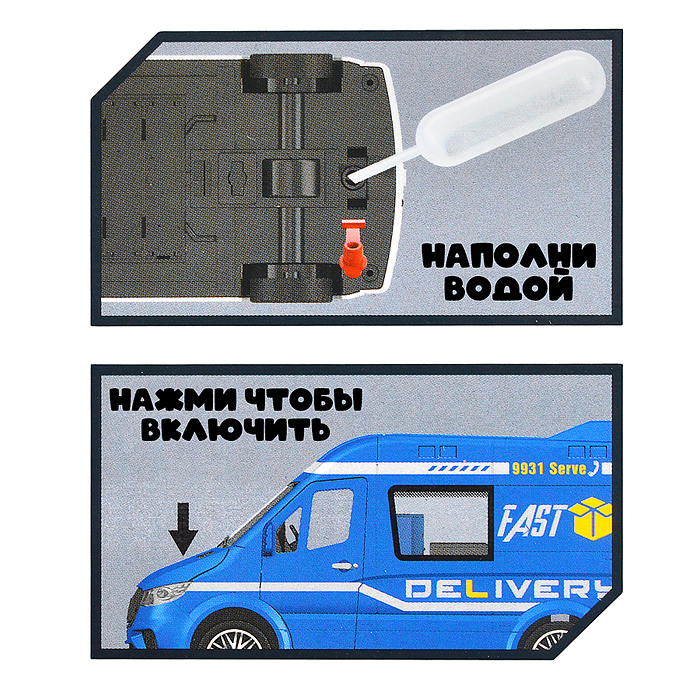 НАПОЛНИ ВОДОЙ

НАЖМИ ЧТОБЫ ВКЛЮЧИТЬ

9931 Serve

FAST

DELIVERY