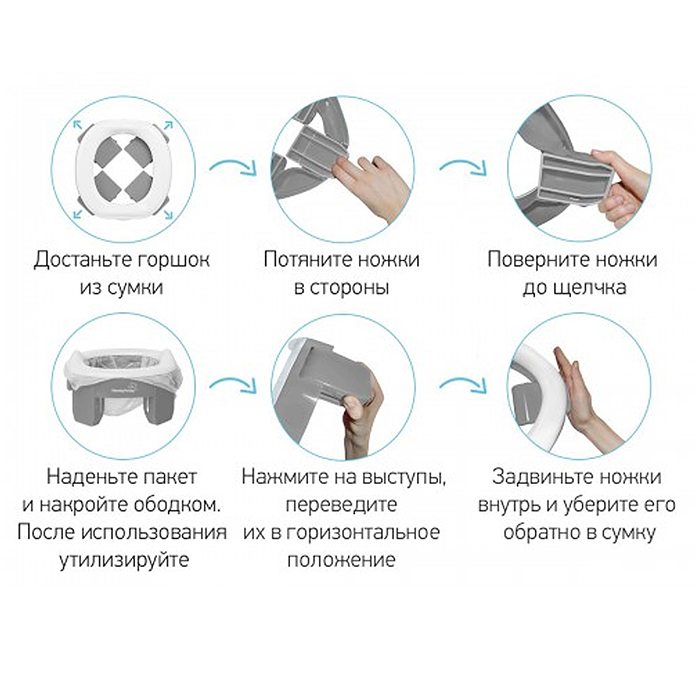 Достаньте горшок из сумки

Потяните ножки в стороны

Поверните ножки до щелчка

Наденьте пакет и накройте ободком. После использования утилизируйте

Нажмите на выступы, переведите их в горизонтальное положение

Задвиньте ножки внутрь и уберите его обратно в сумку