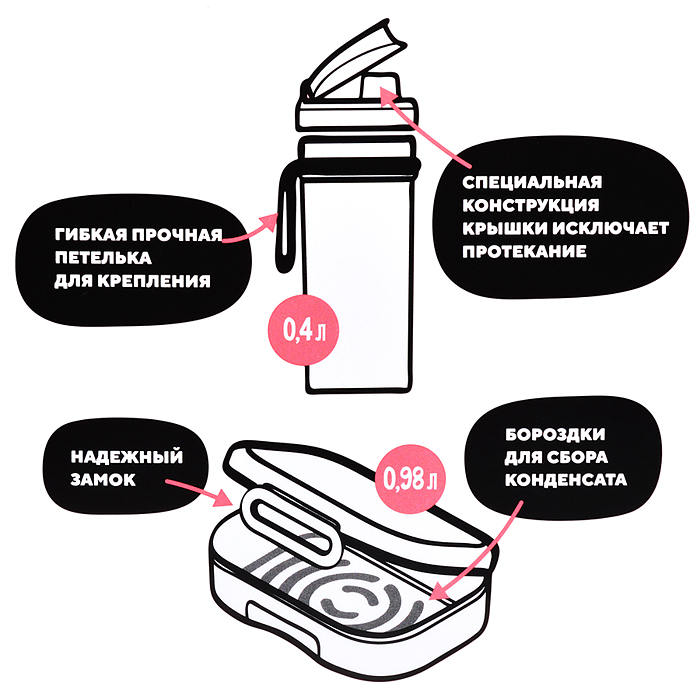 ГИБКАЯ ПРОЧНАЯ ПЕТЕЛЬКА ДЛЯ КРЕПЛЕНИЯ

СПЕЦИАЛЬНАЯ КОНСТРУКЦИЯ КРЫШКИ ИСКЛЮЧАЕТ ПРОТЕКАНИЕ

0,4 л

НАДЕЖНЫЙ ЗАМОК

0,98 л

БОРОЗДКИ ДЛЯ СБОРА КОНДЕНСАТА