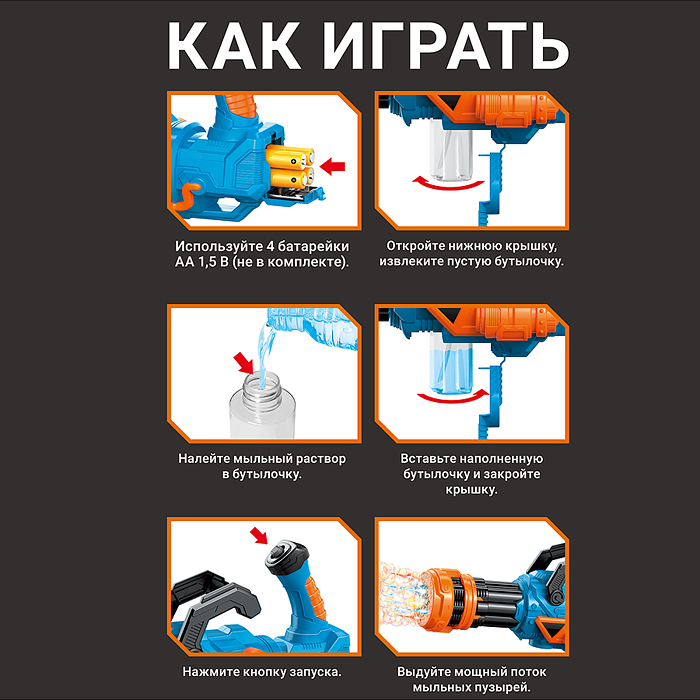 КАК ИГРАТЬ

Используйте 4 батарейки АА 1,5 В (не в комплекте).

Откройте нижнюю крышку, извлеките пустую бутылочку.

Налейте мыльный раствор в бутылочку.

Вставьте наполненную бутылочку и закройте крышку.

Нажмите кнопку запуска.

Выдуйте мощный поток мыльных пузырей.