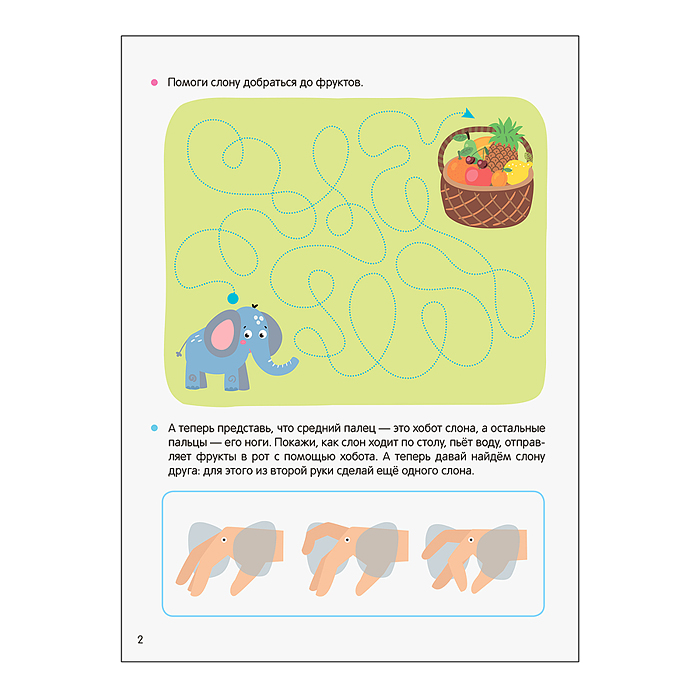 Помоги слону добраться до фруктов.

А теперь представь, что средний палец — это хобот слона, а остальные пальцы — его ноги. Покажи, как слон ходит по столу, пьёт воду, отправляет фрукты в рот с помощью хобота. А теперь давай найдём слону друга: для этого из второй руки сделай ещё одного слона.

2