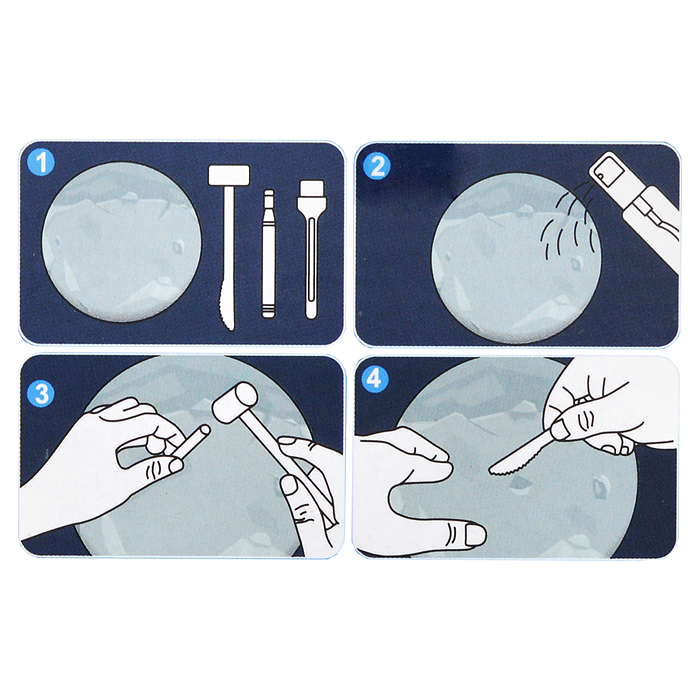 1
2
3
4