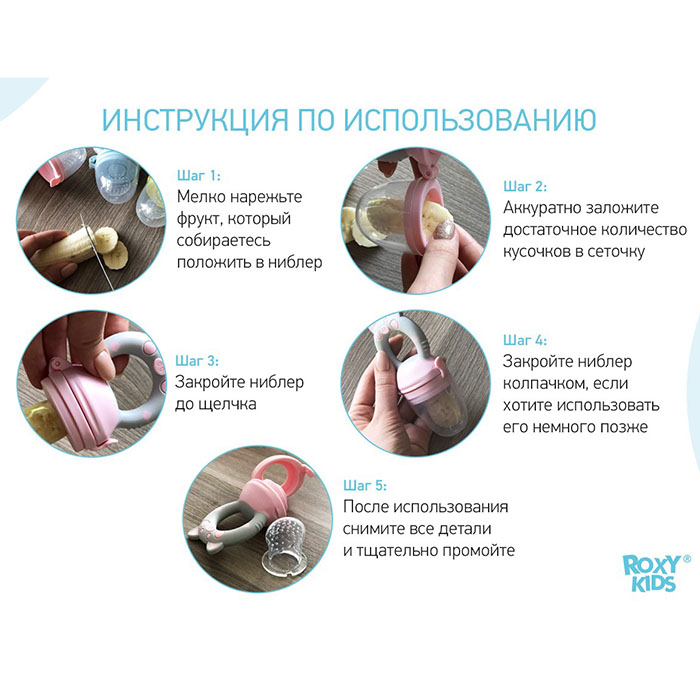 ИНСТРУКЦИЯ ПО ИСПОЛЬЗОВАНИЮ

Шаг 1:
Мелко нарежьте фрукт, который собираетесь положить в ниблер

Шаг 2:
Аккуратно заложите достаточное количество кусочков в сеточку

Шаг 3:
Закройте ниблер до щелчка

Шаг 4:
Закройте ниблер колпачком, если хотите использовать его немного позже

Шаг 5:
После использования снимите все детали и тщательно промойте

ROXY® KIDS